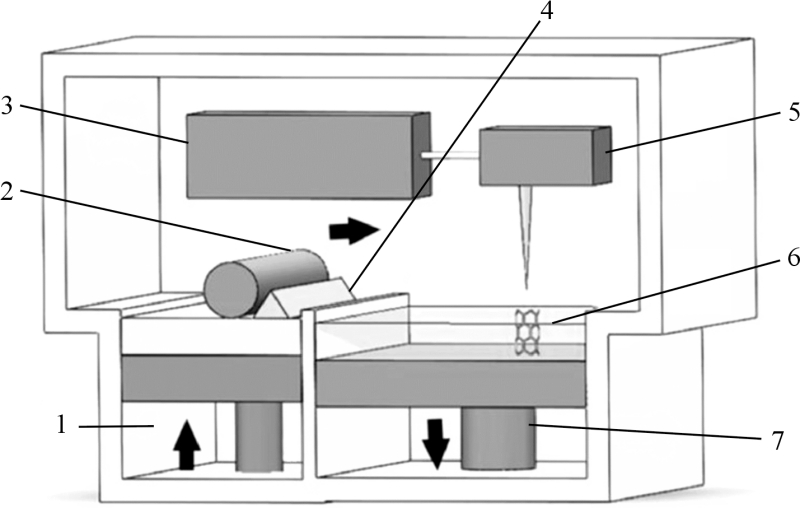 4
3
5
2
6
1
7