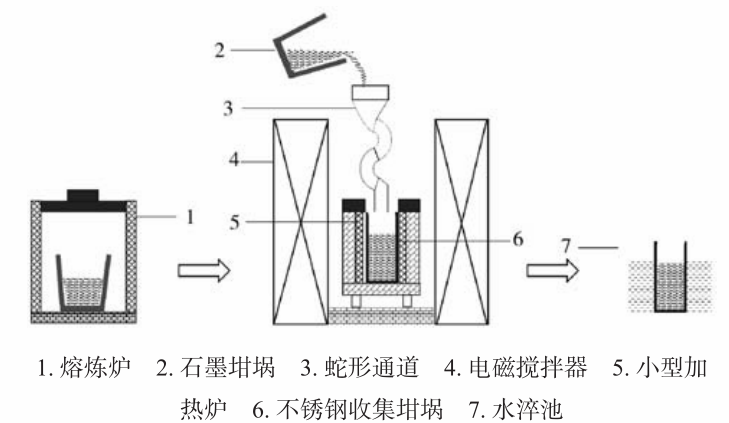 2
3
4
1
5
6
7

1. 熔炼炉　2. 石墨坩埚　3. 蛇形通道　4. 电磁搅拌器　5. 小型加热炉　6. 不锈钢收集坩埚　7. 水淬池