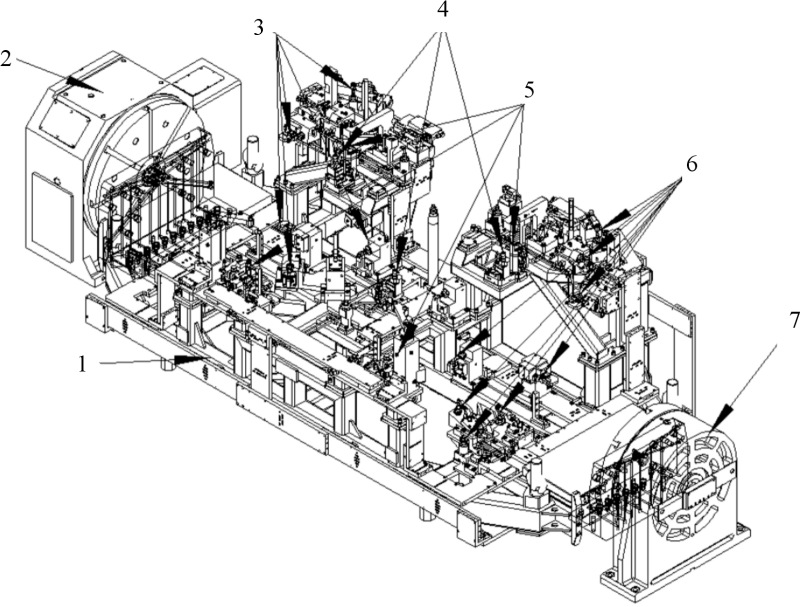 2
3
4
5
6
7
1